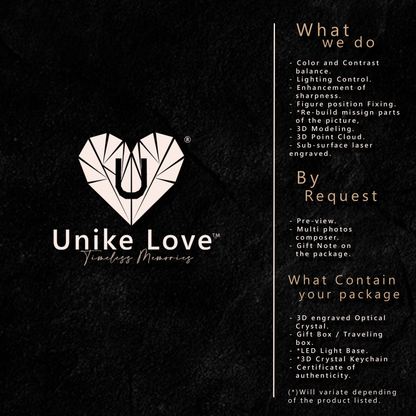 U ®

Unike Love™
Timeless Memories

What we do

- Color and Contrast balance.
- Lighting Control.
- Enhancement of sharpness.
- Figure position Fixing.
- *Re-build missign parts of the picture,
- 3D Modeling.
- 3D Point Cloud.
- Sub-surface laser engraved.

By Request

- Pre-view.
- Multi photos composer.
- Gift Note on the package.

What Contain your package

- 3D engraved Optical Crystal.
- Gift Box / Traveling box.
- *LED Light Base.
- *3D Crystal Keychain
- Certificate of authenticity.

(*)Will variate depending of the product listed.